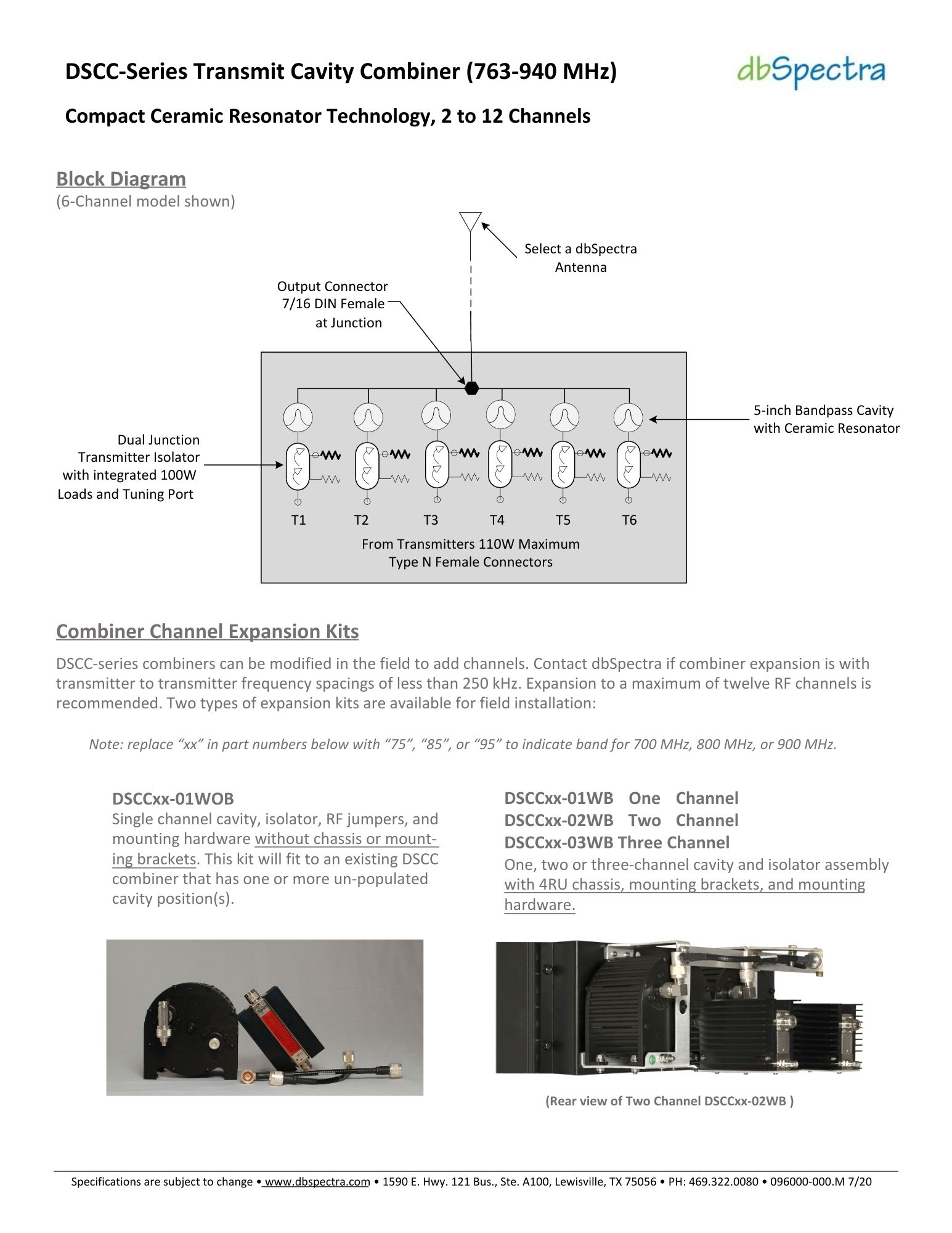 DSCC-Series Transmit Cavity Combiner (763-940 MHz)

dbSpectra

Compact Ceramic Resonator Technology, 2 to 12 Channels

Block Diagram
(6-Channel model shown)

Select a dbSpectra Antenna

Output Connector 7/16 DIN Female at Junction

5-inch Bandpass Cavity with Ceramic Resonator

Dual Junction Transmitter Isolator with integrated 100W Loads and Tuning Port

T1 T2 T3 T4 T5 T6

From Transmitters 110W Maximum
Type N Female Connectors

Combiner Channel Expansion Kits

DSCC-series combiners can be modified in the field to add channels. Contact dbSpectra if combiner expansion is with transmitter to transmitter frequency spacings of less than 250 kHz. Expansion to a maximum of twelve RF channels is recommended. Two types of expansion kits are available for field installation:

Note: replace “xx” in part numbers below with “75”, “85”, or “95” to indicate band for 700 MHz, 800 MHz, or 900 MHz.

DSCCxx-01WOB
Single channel cavity, isolator, RF jumpers, and mounting hardware without chassis or mounting brackets. This kit will fit to an existing DSCC combiner that has one or more un-populated cavity position(s).

DSCCxx-01WB One Channel
DSCCxx-02WB Two Channel
DSCCxx-03WB Three Channel
One, two or three-channel cavity and isolator assembly with 4RU chassis, mounting brackets, and mounting hardware.

(Rear view of Two Channel DSCCxx-02WB )

Specifications are subject to change • www.dbspectra.com • 1590 E. Hwy. 121 Bus., Ste. A100, Lewisville, TX 75056 • PH: 469.322.0080 • 096000-000.M 7/20